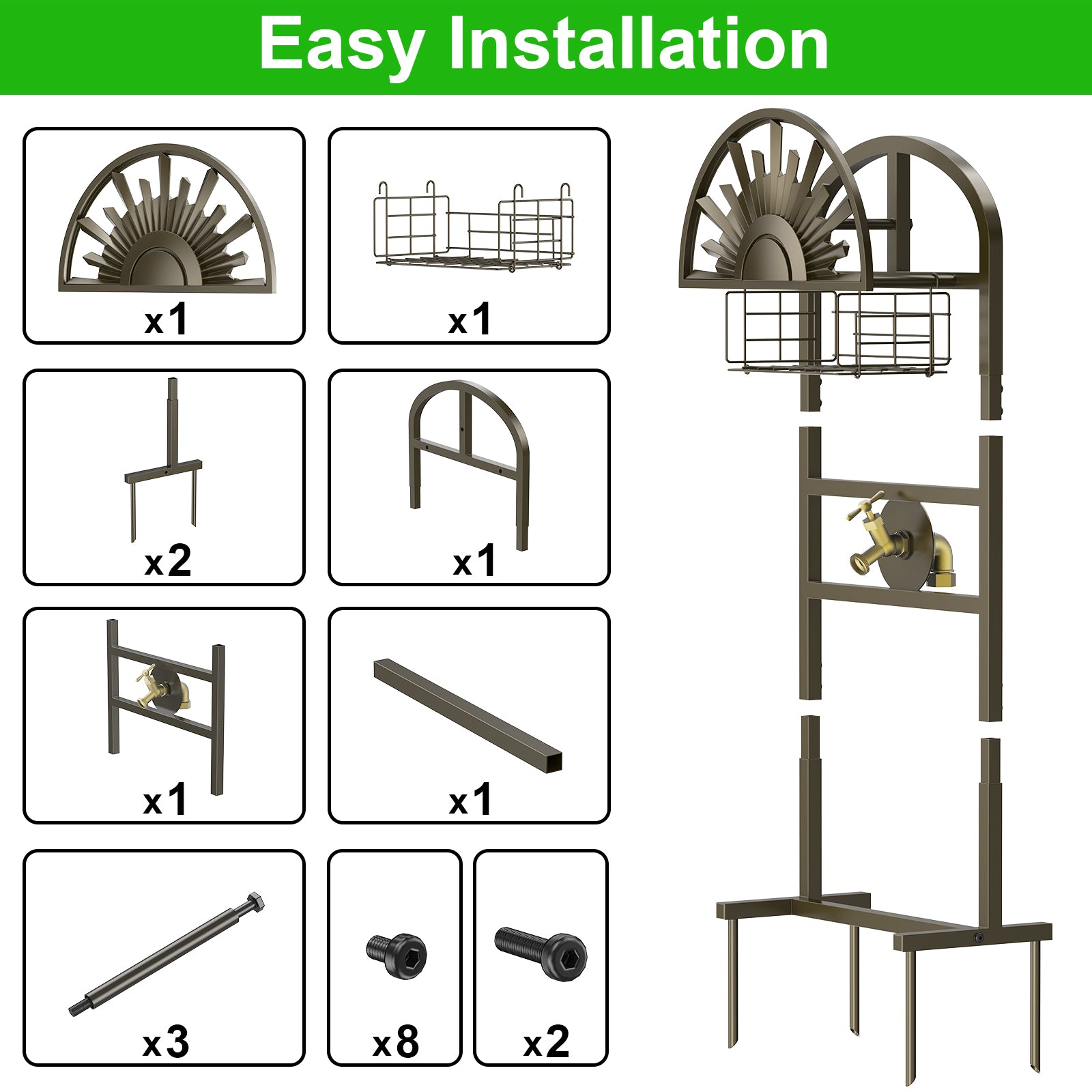 Easy Installation

x1

x1

x2

x1

x1

x1

x3

x8

x2